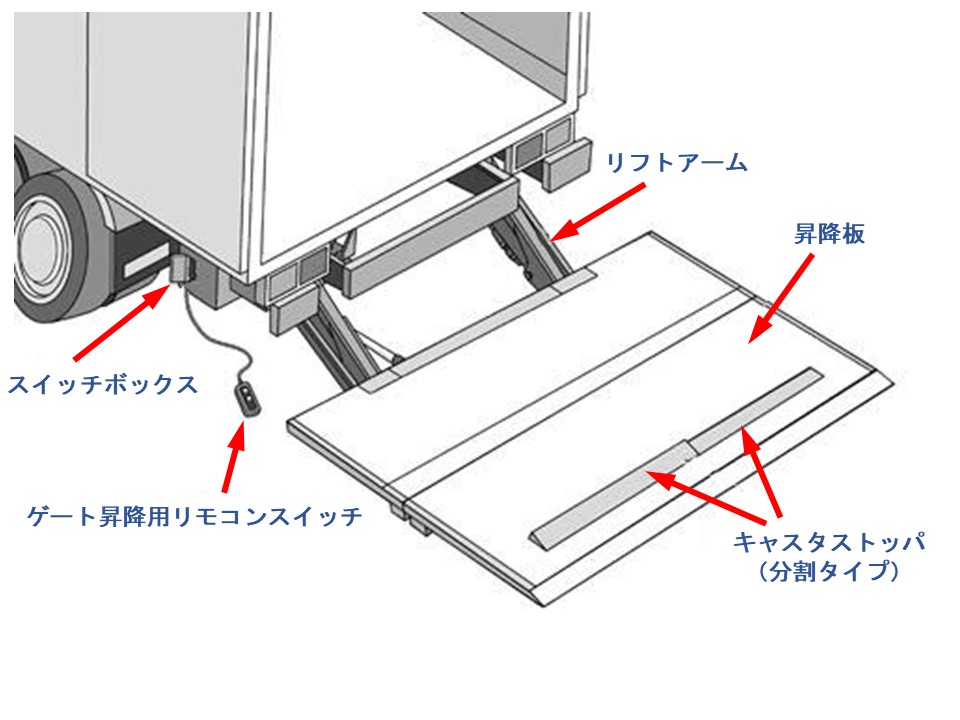 リフトアーム

昇降板

スイッチボックス

ゲート昇降用リモコンスイッチ

キャスタストッパ
（分割タイプ）