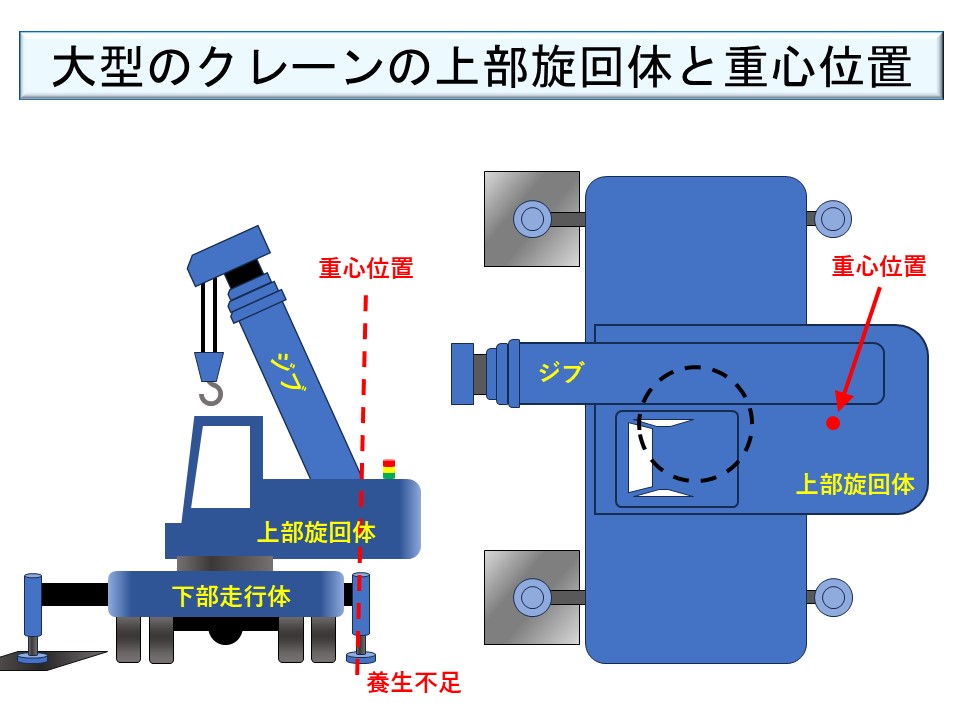 大型のクレーンの上部旋回体と重心位置

重心位置

ジブ

上部旋回体

下部走行体

養生不足

重心位置

ジブ

上部旋回体