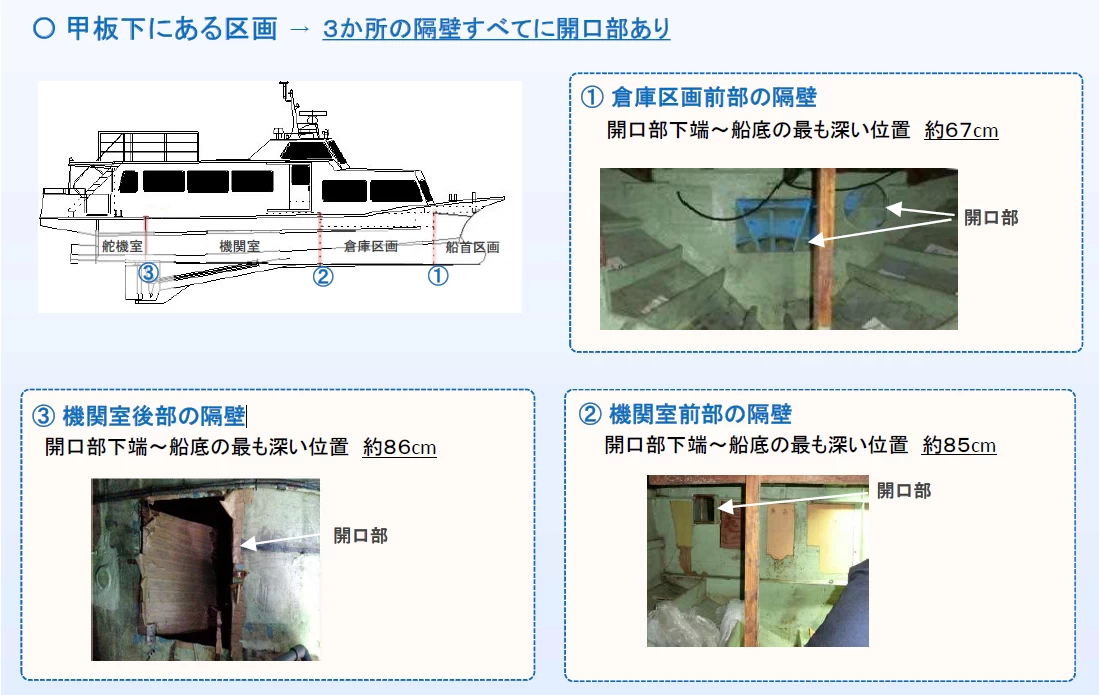 ○ 甲板下にある区画 → 3か所の隔壁すべてに開口部あり

舵機室
機関室
倉庫区画
船首区画
③
②
①

① 倉庫区画前部の隔壁
開口部下端～船底の最も深い位置 約67cm

開口部

③ 機関室後部の隔壁
開口部下端～船底の最も深い位置 約86cm

開口部

② 機関室前部の隔壁
開口部下端～船底の最も深い位置 約85cm

開口部