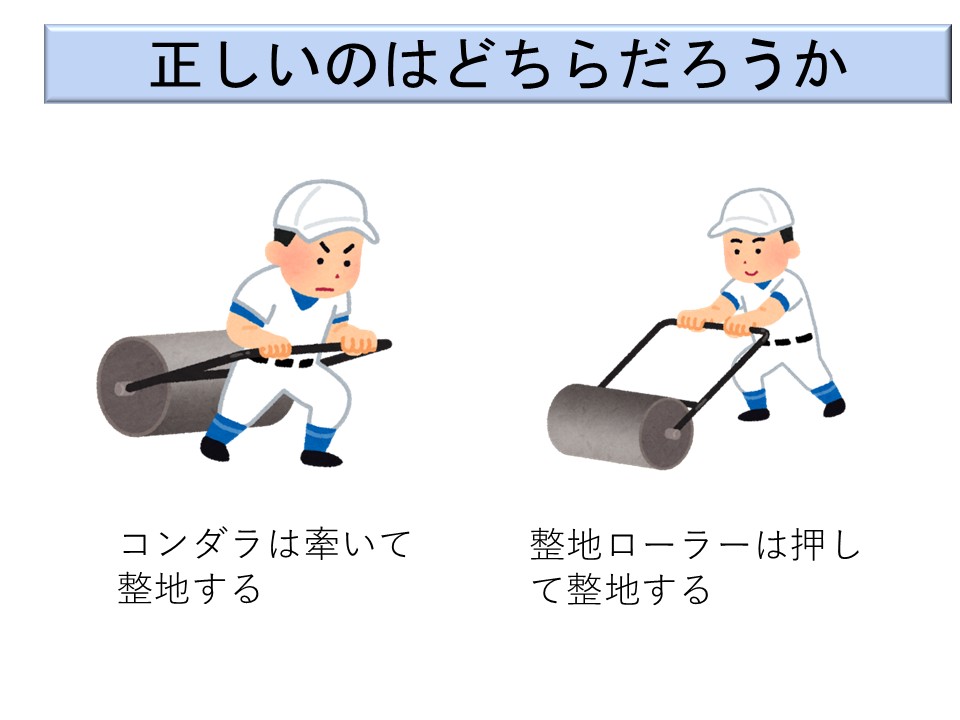 正しいのはどちらだろうか

コンダラは牽いて整地する

整地ローラーは押して整地する