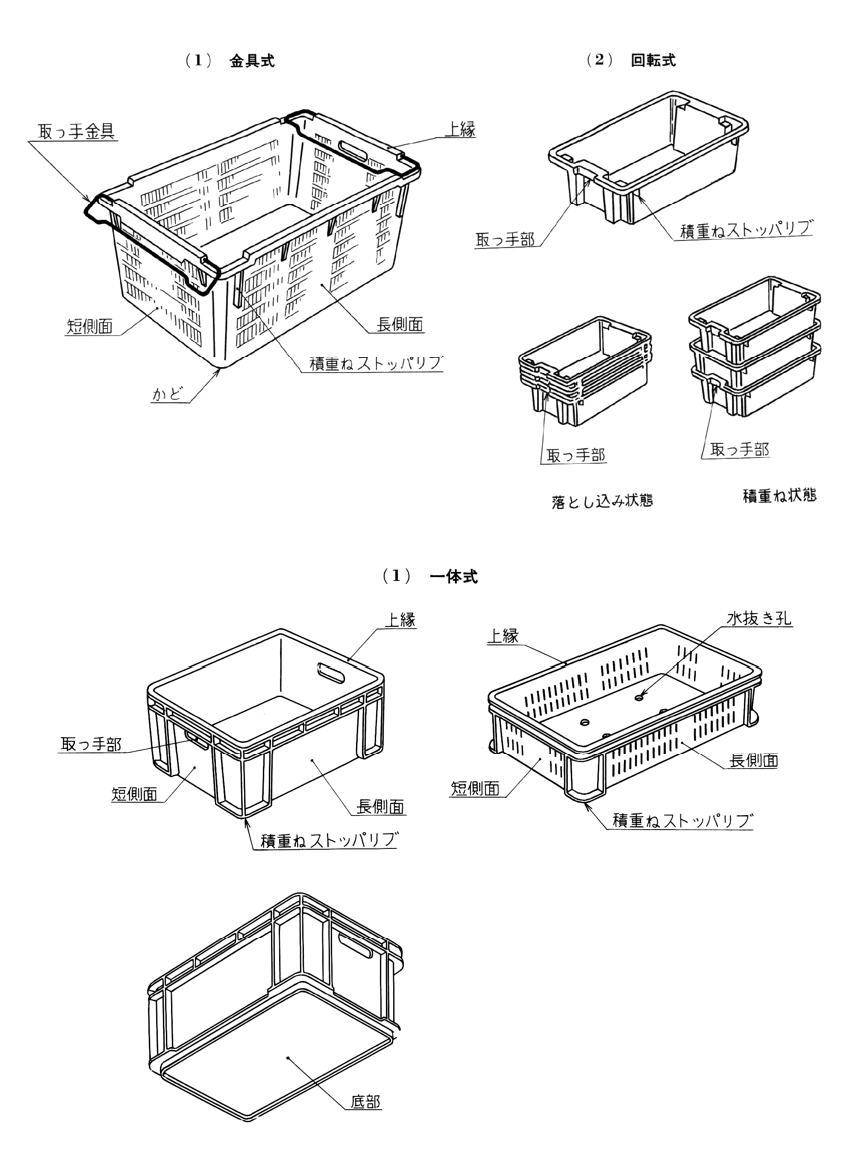 （1） 金具式

取っ手金具
上縁
短側面
長側面
積重ねストッパリブ
かど

（2） 回転式

取っ手部
積重ねストッパリブ
取っ手部
取っ手部
落とし込み状態
積重ね状態

（1） 一体式

上縁
取っ手部
短側面
長側面
積重ねストッパリブ

上縁
水抜き孔
短側面
長側面
積重ねストッパリブ

底部