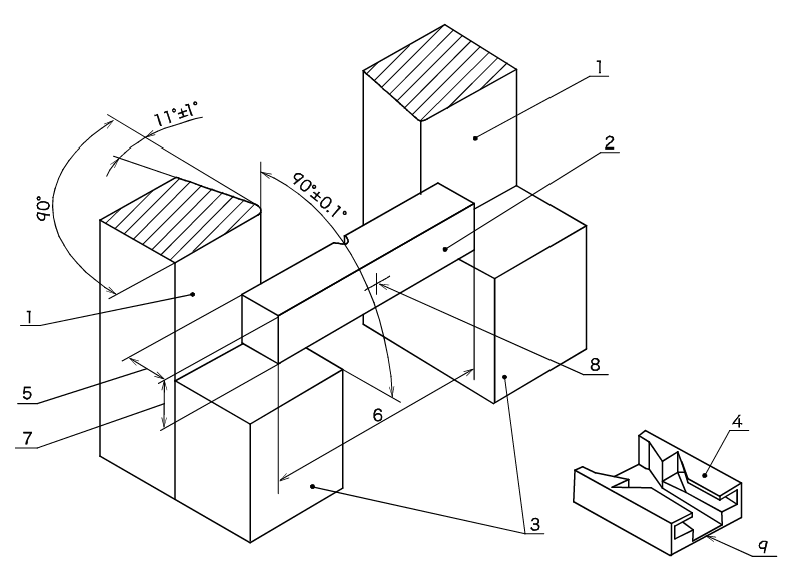 11°±1°
90°
90°±0.1°
1
2
1
5
7
6
8
3
4
9